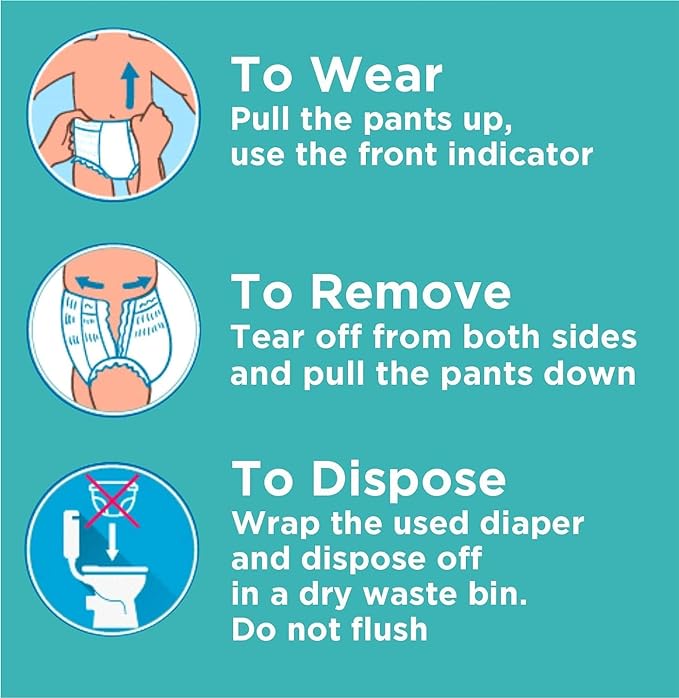 To Wear
Pull the pants up, use the front indicator

To Remove
Tear off from both sides and pull the pants down

To Dispose
Wrap the used diaper and dispose off in a dry waste bin. Do not flush